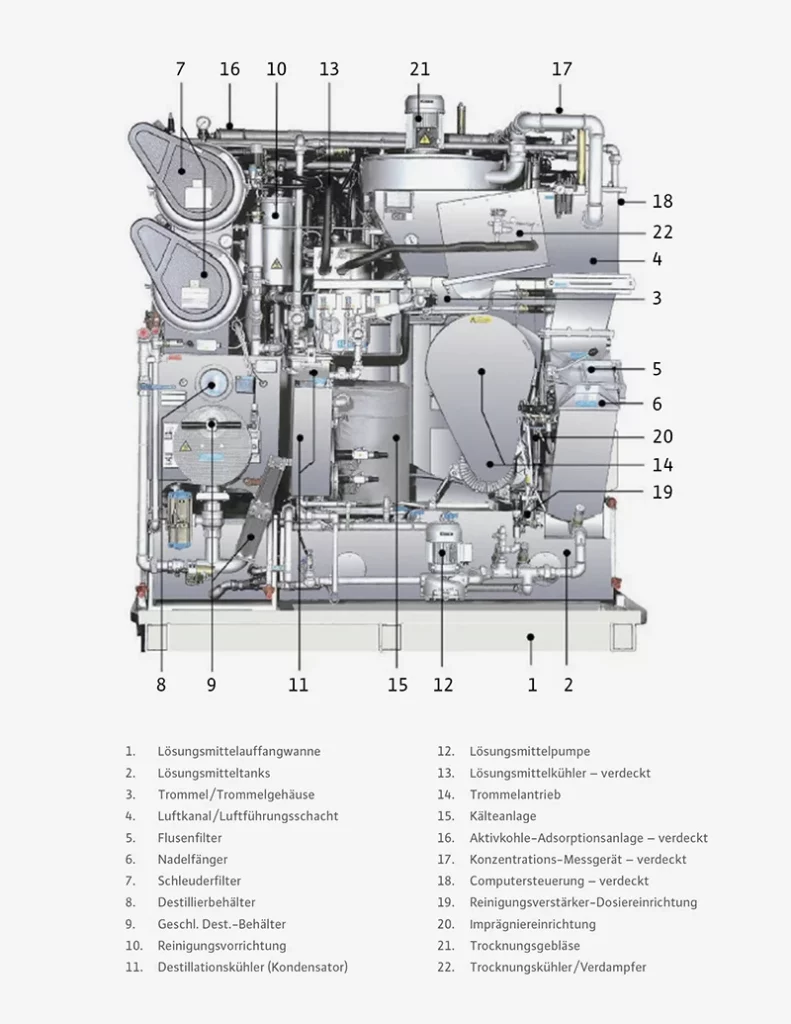 7 16 10 13 21 17

18
22
4
3
5
6
20
14
19

8 9 11 15 12 1 2

1. Lösungsmittelauffangwanne
2. Lösungsmitteltanks
3. Trommel/Trommelgehäuse
4. Luftkanal/Luftführungsschacht
5. Flusenfilter
6. Nadelfänger
7. Schleuderfilter
8. Destillierbehälter
9. Geschl. Dest.-Behälter
10. Reinigungsvorrichtung
11. Destillationskühler (Kondensator)

12. Lösungsmittelpumpe
13. Lösungsmittelkühler – verdeckt
14. Trommelantrieb
15. Kälteanlage
16. Aktivkohle-Adsorptionsanlage – verdeckt
17. Konzentrations-Messgerät – verdeckt
18. Computersteuerung – verdeckt
19. Reinigungsverstärker-Dosiereinrichtung
20. Imprägniereinrichtung
21. Trocknungsgebläse
22. Trocknungskühler/Verdampfer