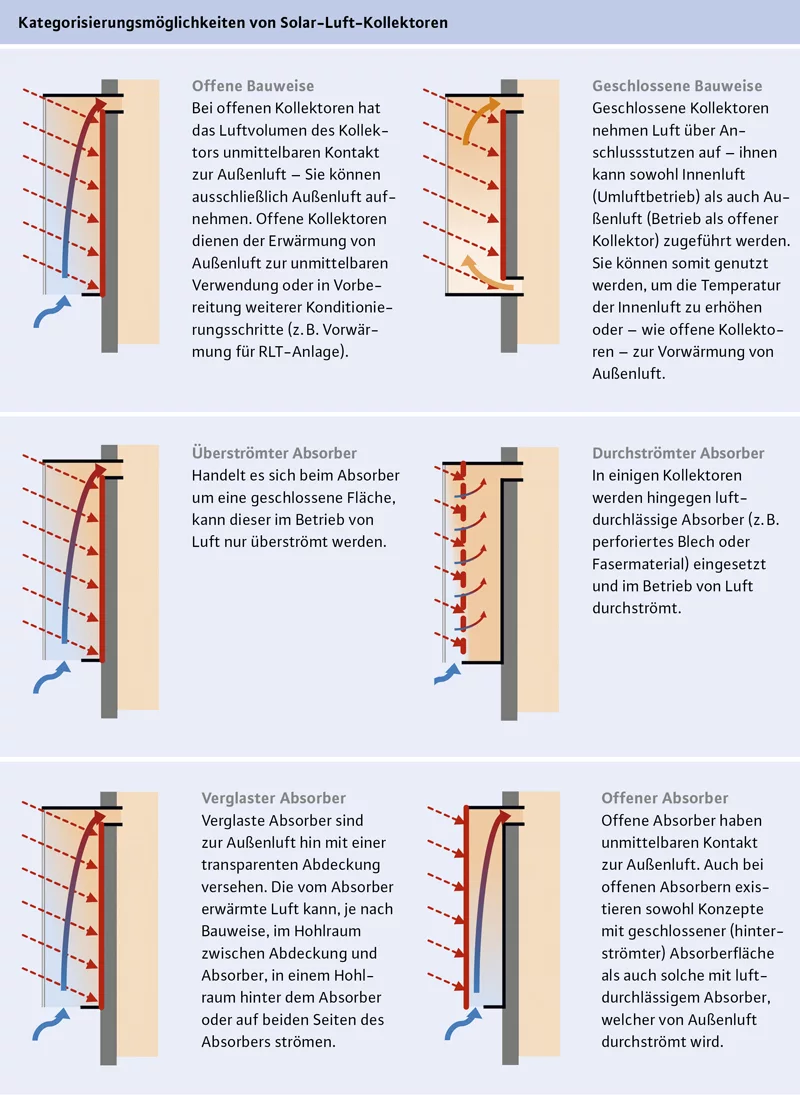 Kategorisierungsmöglichkeiten von Solar-Luft-Kollektoren

Offene Bauweise
Bei offenen Kollektoren hat das Luftvolumen des Kollektors unmittelbaren Kontakt zur Außenluft – Sie können ausschließlich Außenluft aufnehmen. Offene Kollektoren dienen der Erwärmung von Außenluft zur unmittelbaren Verwendung oder in Vorbereitung weiterer Konditionierungsschritte (z. B. Vorwärmung für RLT-Anlage).

Geschlossene Bauweise
Geschlossene Kollektoren nehmen Luft über Anschlussstutzen auf – ihnen kann sowohl Innenluft (Umluftbetrieb) als auch Außenluft (Betrieb als offener Kollektor) zugeführt werden. Sie können somit genutzt werden, um die Temperatur der Innenluft zu erhöhen oder – wie offene Kollektoren – zur Vorwärmung von Außenluft.

Überströmter Absorber
Handelt es sich beim Absorber um eine geschlossene Fläche, kann dieser im Betrieb von Luft nur überströmt werden.

Durchströmter Absorber
In einigen Kollektoren werden hingegen luftdurchlässige Absorber (z. B. perforiertes Blech oder Fasermaterial) eingesetzt und im Betrieb von Luft durchströmt.

Verglaster Absorber
Verglaste Absorber sind zur Außenluft hin mit einer transparenten Abdeckung versehen. Die vom Absorber erwärmte Luft kann, je nach Bauweise, im Hohlraum zwischen Abdeckung und Absorber, in einem Hohlraum hinter dem Absorber oder auf beiden Seiten des Absorbers strömen.

Offener Absorber
Offene Absorber haben unmittelbaren Kontakt zur Außenluft. Auch bei offenen Absorbern existieren sowohl Konzepte mit geschlossener (hinterströmter) Absorberfläche als auch solche mit luftdurchlässigem Absorber, welcher von Außenluft durchströmt wird.